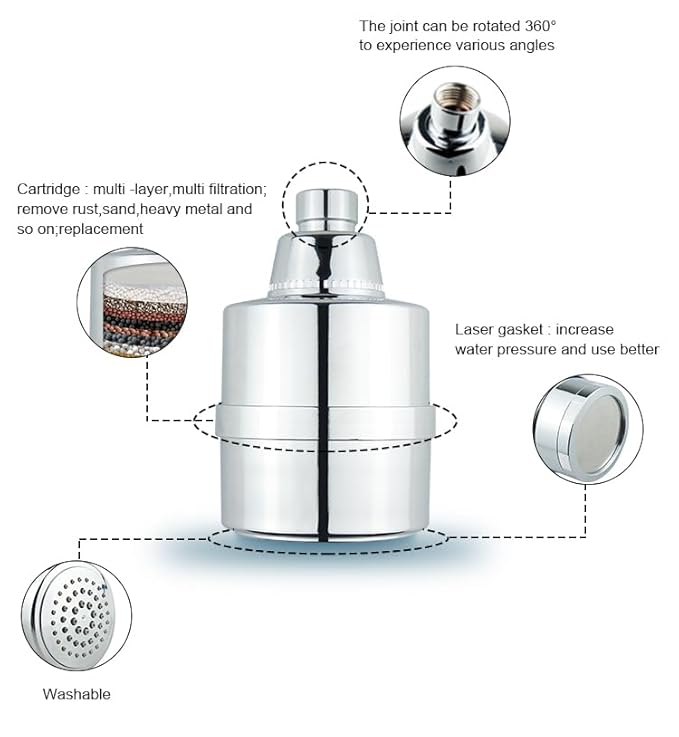 The joint can be rotated 360° to experience various angles

Cartridge : multi -layer,multi filtration; remove rust,sand,heavy metal and so on;replacement

Laser gasket : increase water pressure and use better

Washable