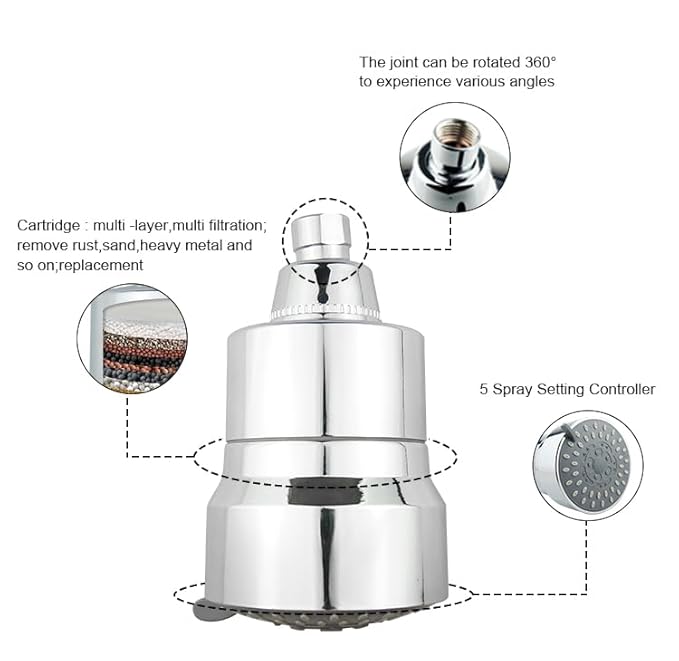 The joint can be rotated 360° to experience various angles

Cartridge : multi -layer,multi filtration; remove rust,sand,heavy metal and so on;replacement

5 Spray Setting Controller